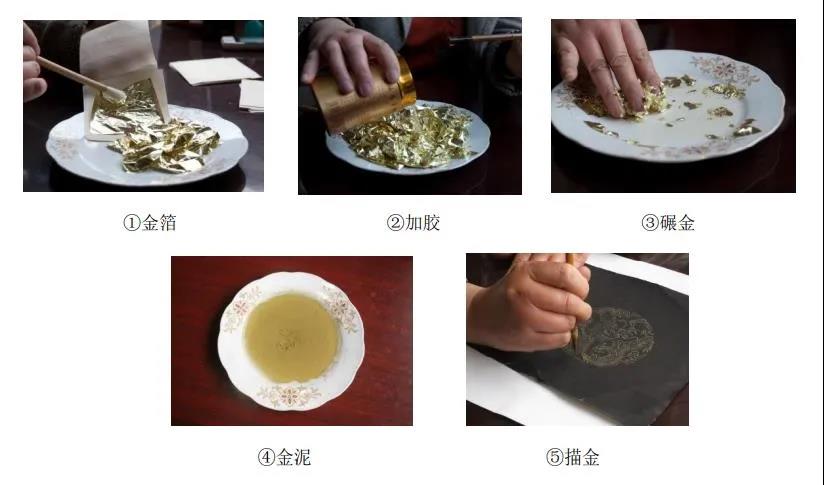 ①金箔

②加胶

③碾金

④金泥

⑤描金